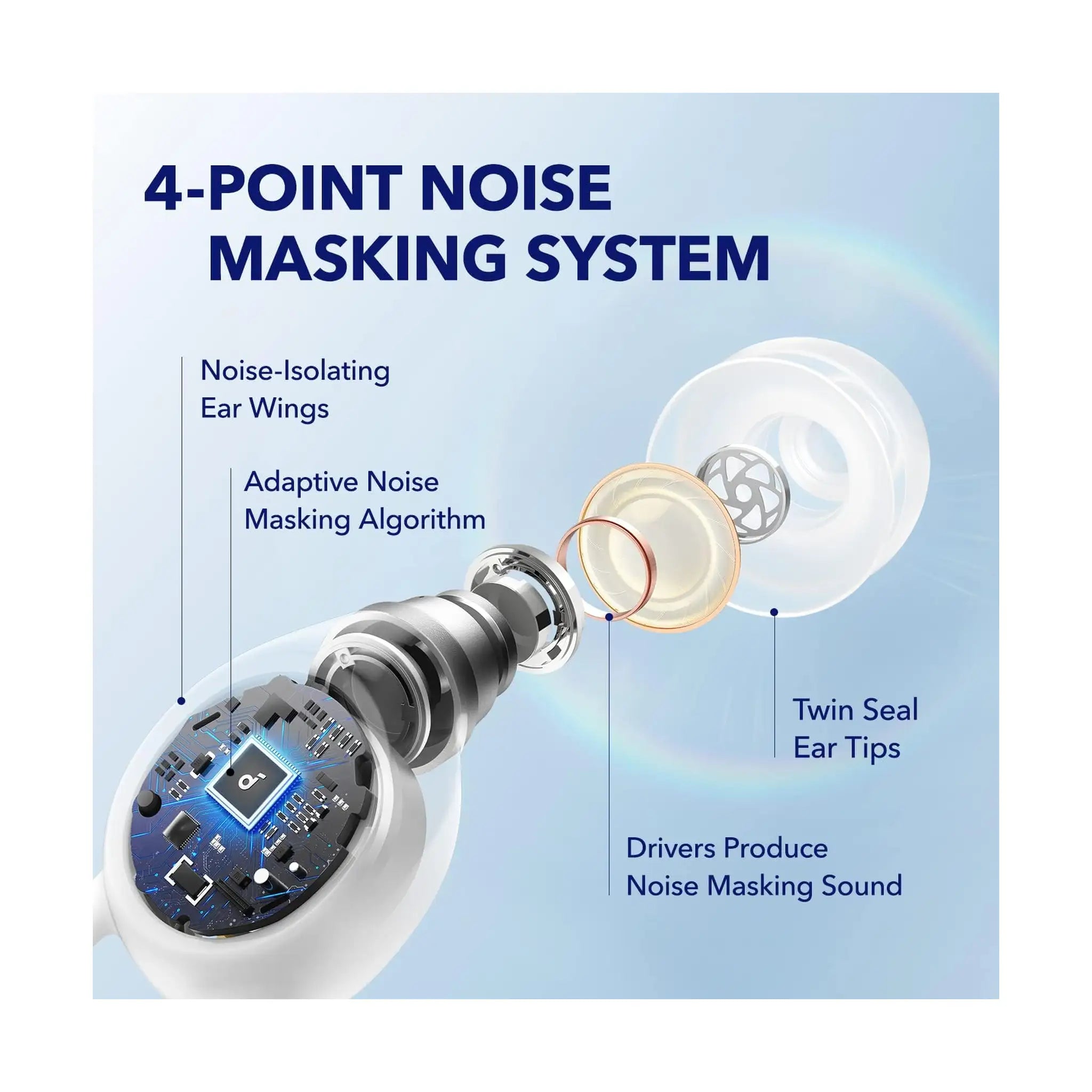 4-POINT NOISE MASKING SYSTEM

Noise-Isolating Ear Wings

Adaptive Noise Masking Algorithm

Twin Seal Ear Tips

Drivers Produce Noise Masking Sound